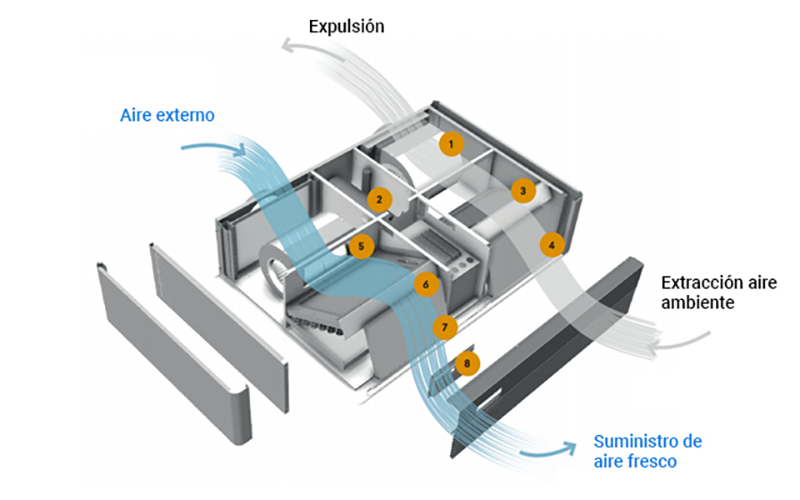 Expulsión

Aire externo

1

2

3

4

5

6

7

8

Extracción aire ambiente

Suministro de aire fresco