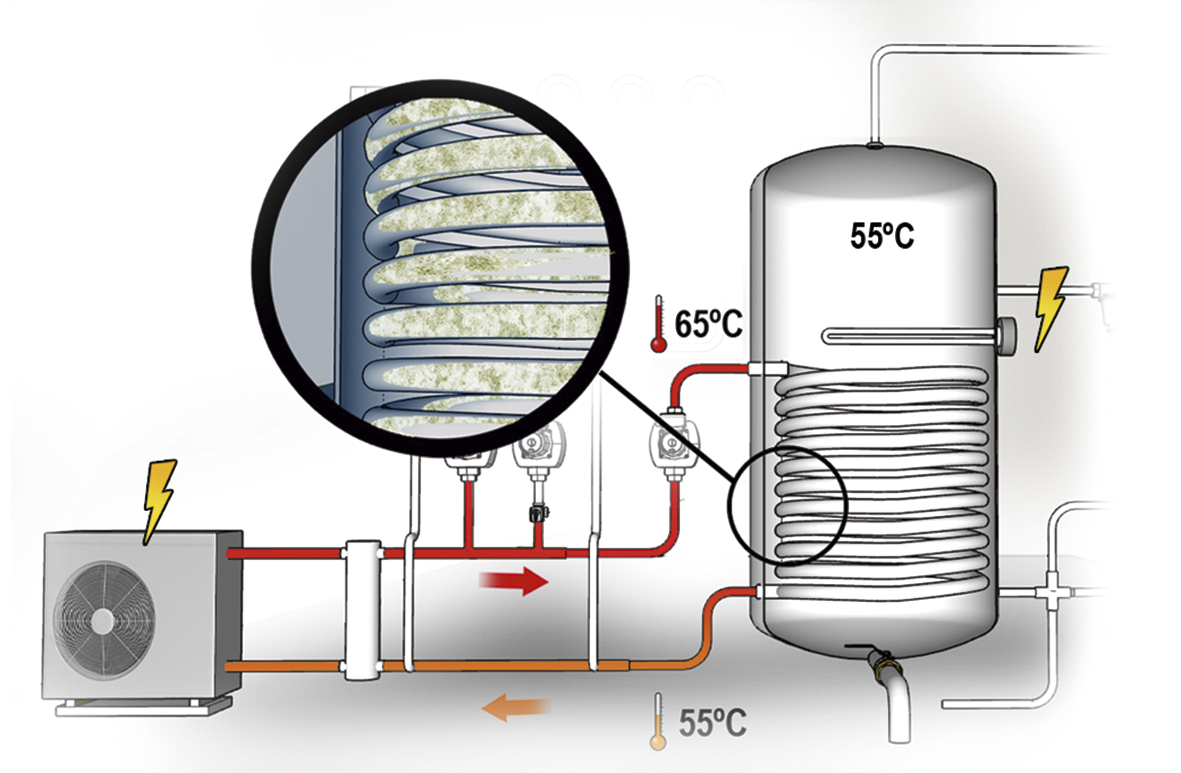 55ºC

65ºC

55ºC