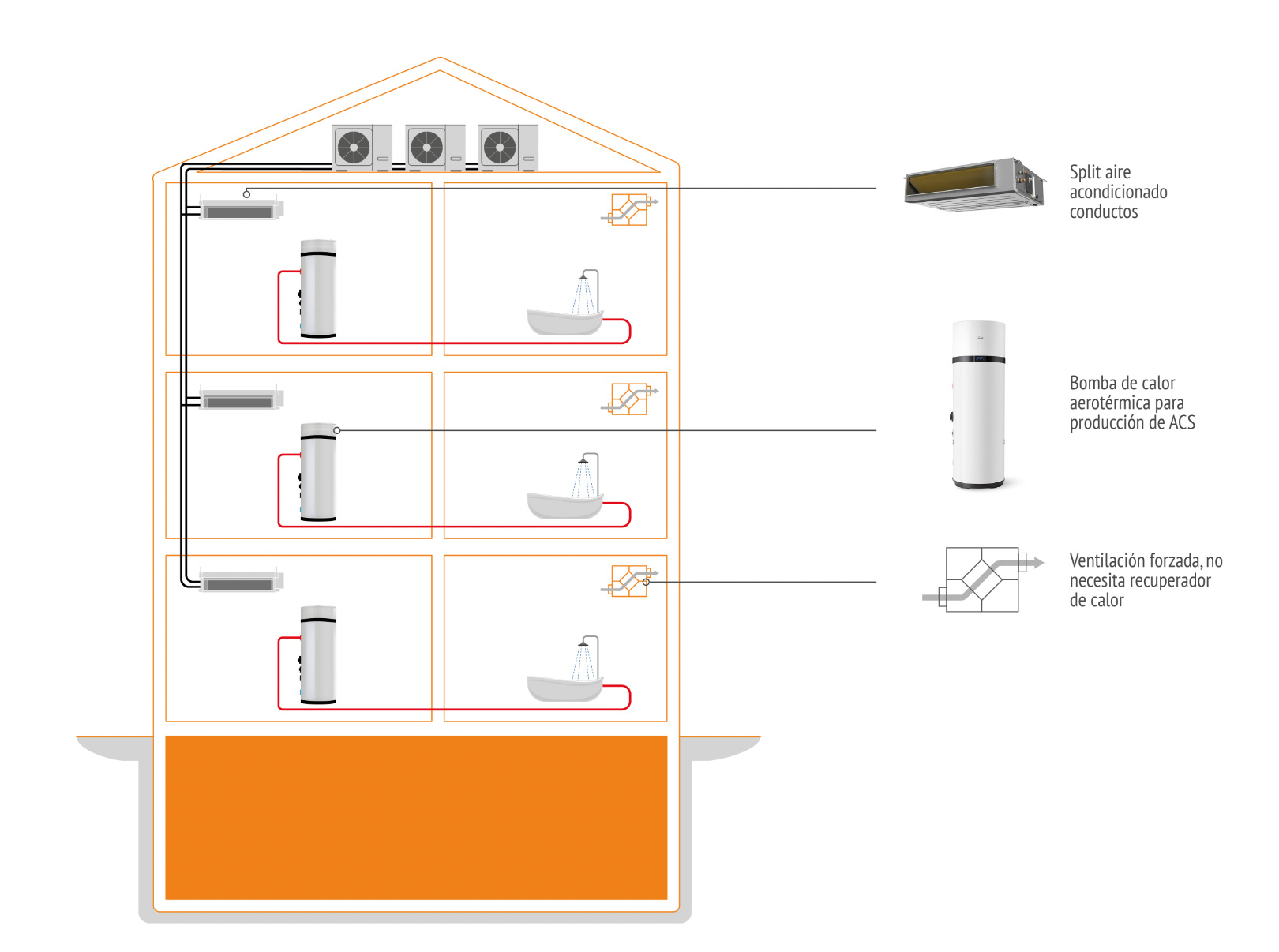 Split aire acondicionado conductos

Bomba de calor aerotérmica para producción de ACS

Ventilación forzada, no necesita recuperador de calor