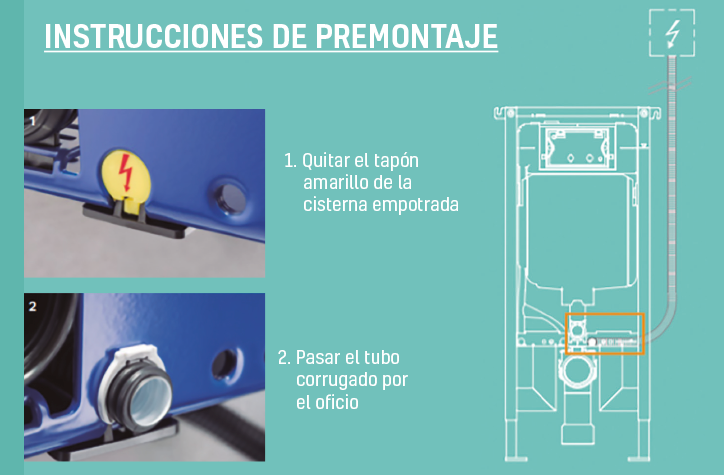 INSTRUCCIONES DE PREMONTAJE

1

1. Quitar el tapón amarillo de la cisterna empotrada

2

2. Pasar el tubo corrugado por el oficio