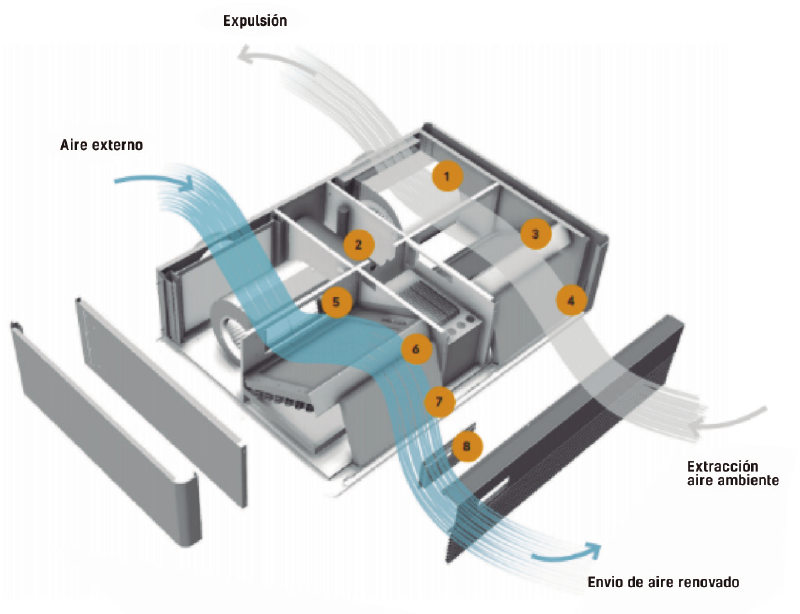 Expulsión

Aire externo

1
2
3
4
5
6
7
8

Extracción aire ambiente

Envio de aire renovado