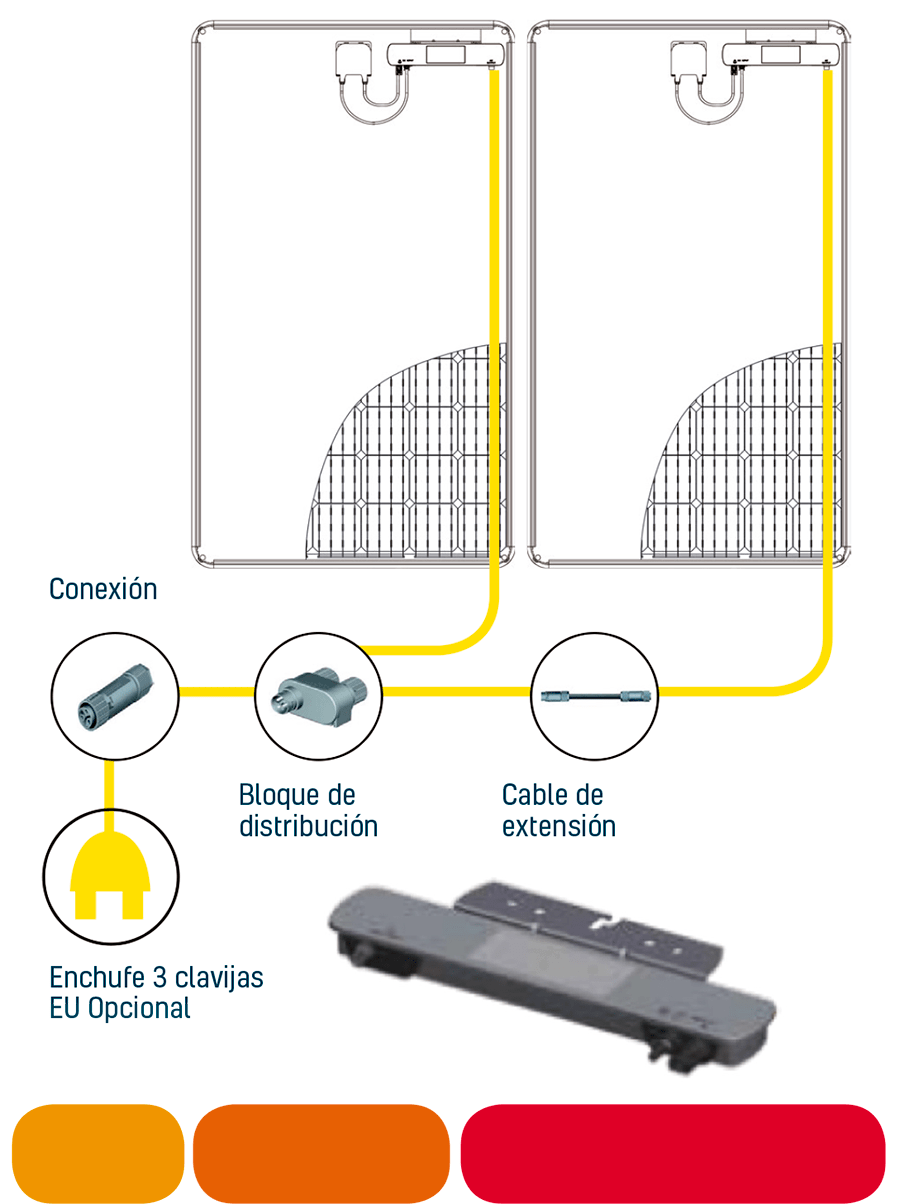 Conexión

Bloque de distribución

Cable de extensión

Enchufe 3 clavijas EU Opcional