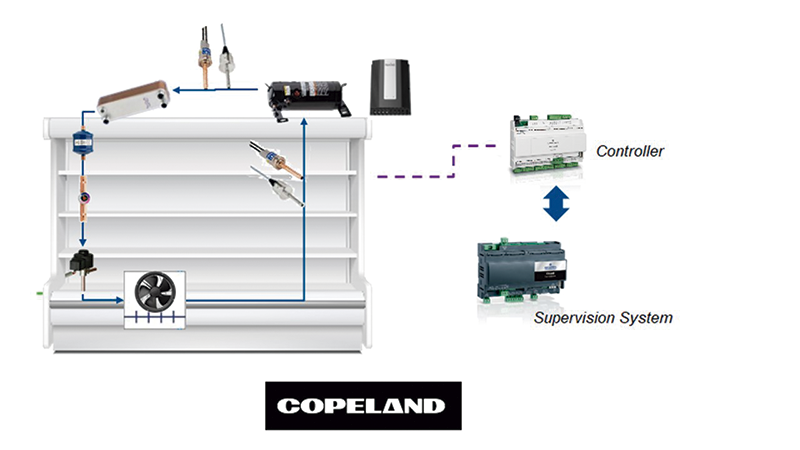 Controller

Supervision System

COPELAND