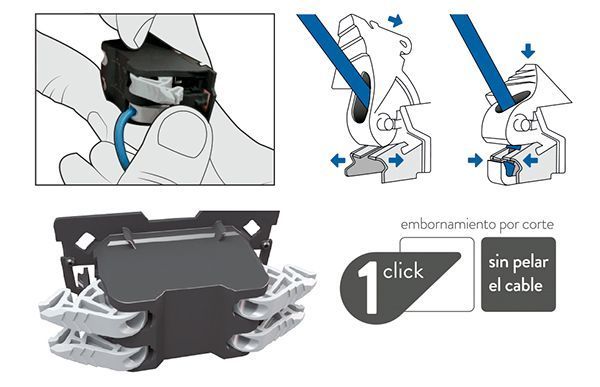 embornamiento por corte

1 click

sin pelar el cable