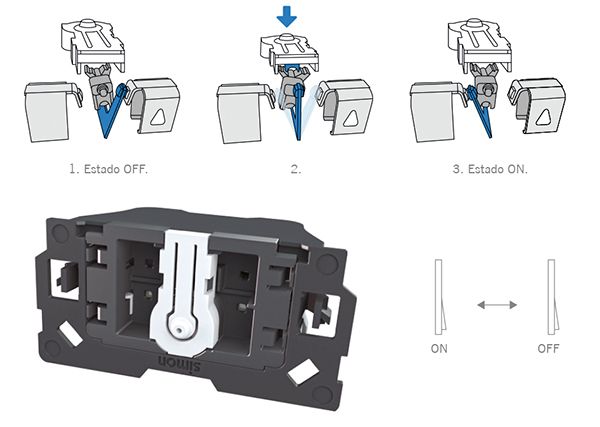 1. Estado OFF.

2.

3. Estado ON.

simon

ON

OFF